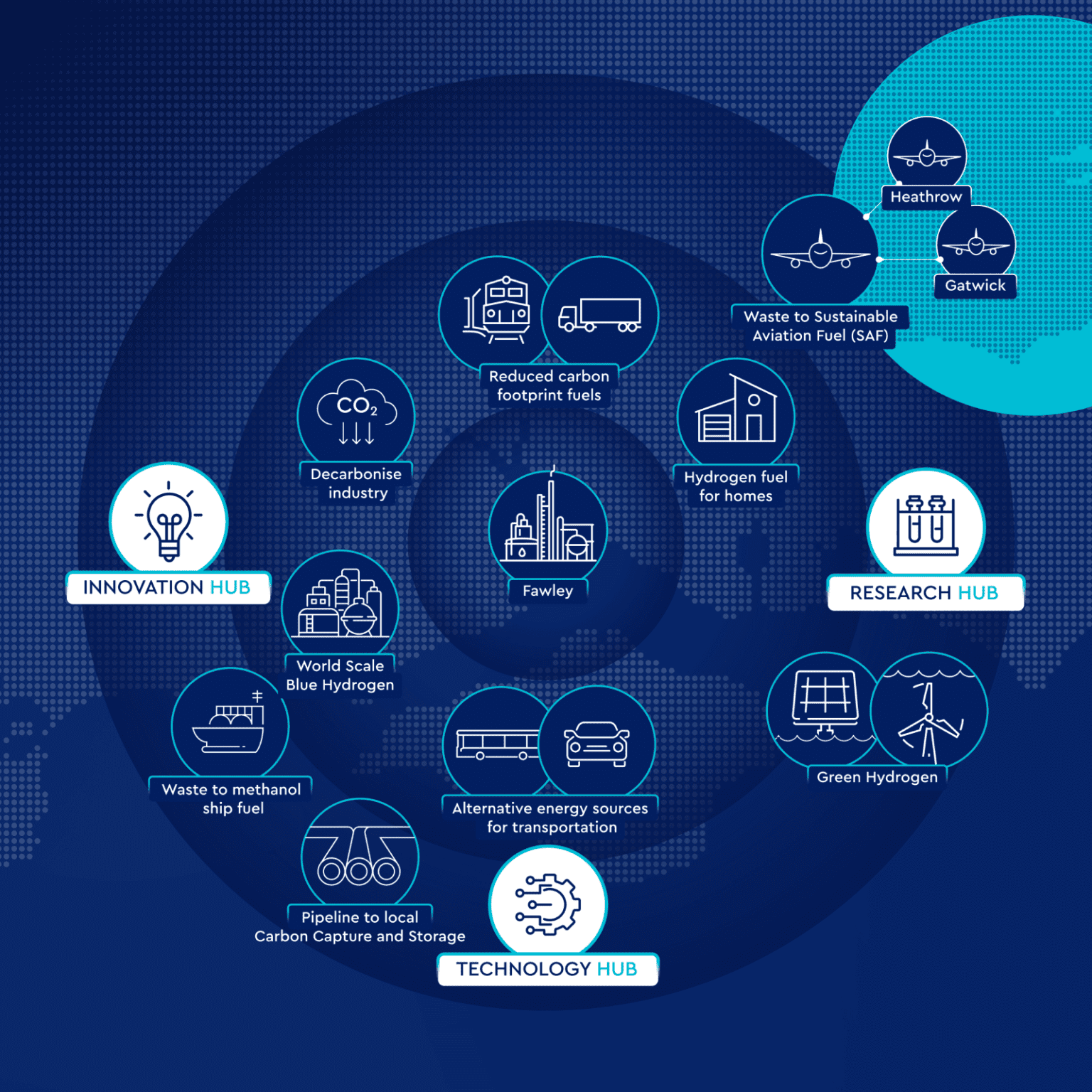 Heathrow

Gatwick

Waste to Sustainable Aviation Fuel (SAF)

Reduced carbon footprint fuels

$CO_2$

Decarbonise industry

Hydrogen fuel for homes

INNOVATION HUB

Fawley

RESEARCH HUB

World Scale Blue Hydrogen

Waste to methanol ship fuel

Alternative energy sources for transportation

Green Hydrogen

Pipeline to local Carbon Capture and Storage

TECHNOLOGY HUB